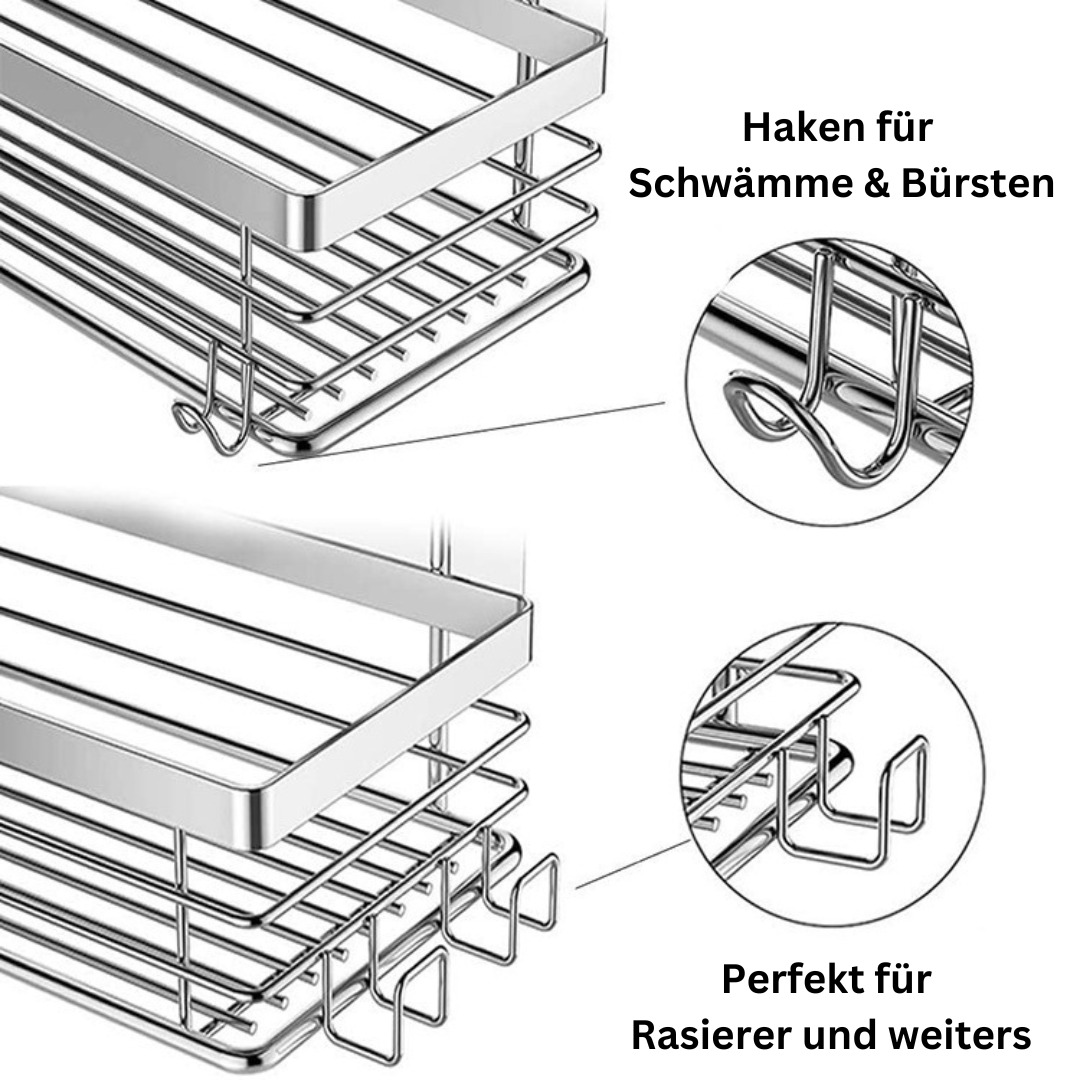 Haken für Schwämme & Bürsten

Perfekt für Rasierer und weiters